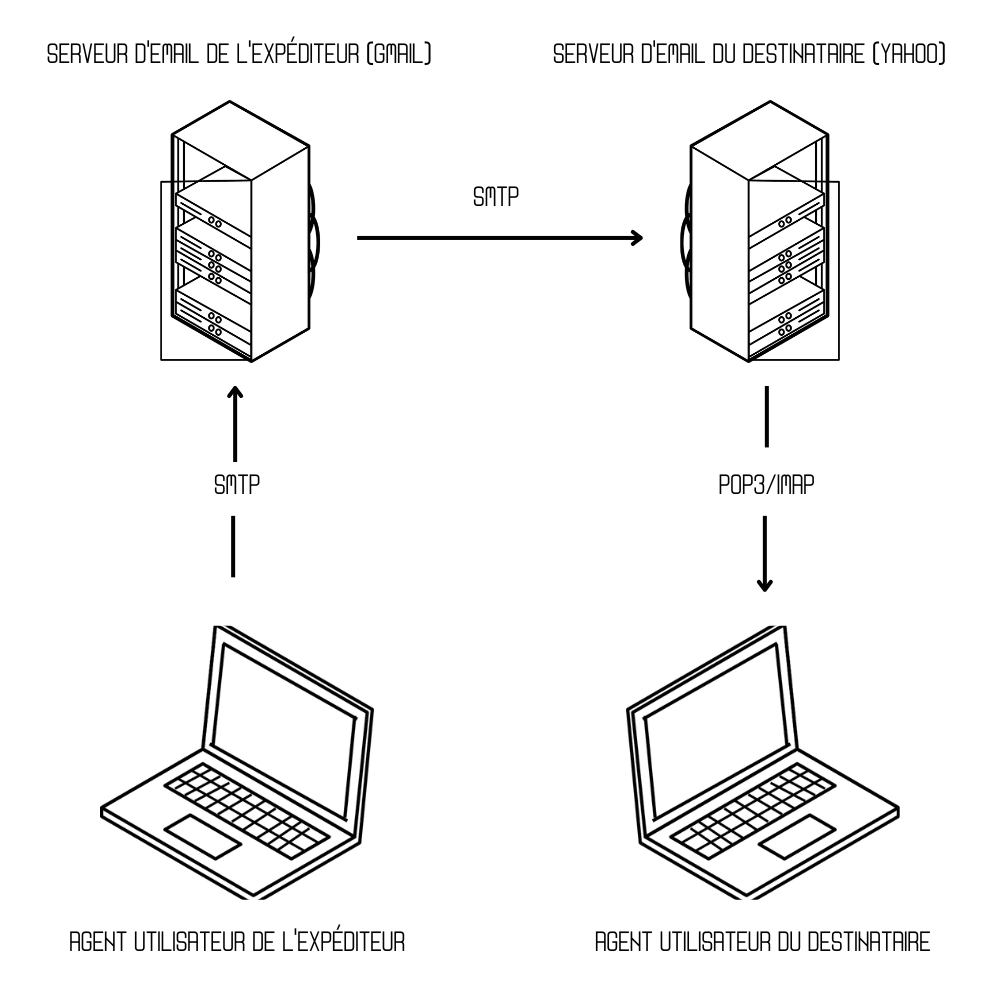 SERVEUR D'EMAIL DE L'EXPÉDITEUR (GMAIL)

SERVEUR D'EMAIL DU DESTINATAIRE (YAHOO)

SMTP

SMTP

POP3/IMAP

AGENT UTILISATEUR DE L'EXPÉDITEUR

AGENT UTILISATEUR DU DESTINATAIRE