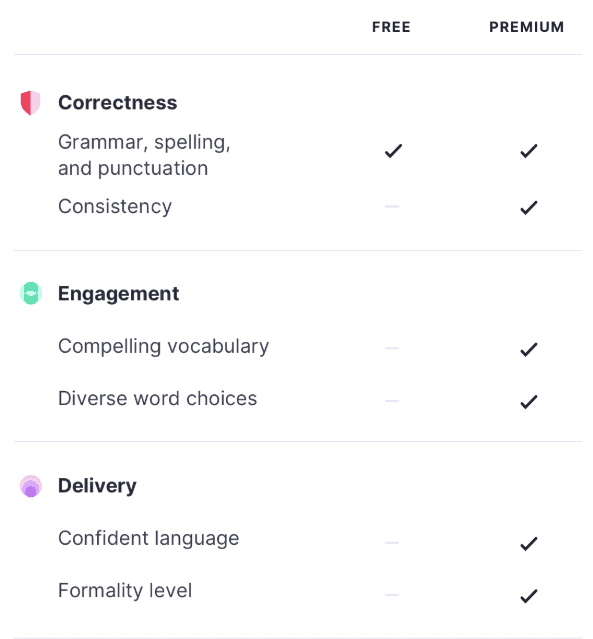 | | FREE | PREMIUM |
|---|---|---|
| **Correctness** | | |
| Grammar, spelling, and punctuation | ✓ | ✓ |
| Consistency | – | ✓ |
| **Engagement** | | |
| Compelling vocabulary | – | ✓ |
| Diverse word choices | – | ✓ |
| **Delivery** | | |
| Confident language | – | ✓ |
| Formality level | – | ✓ |