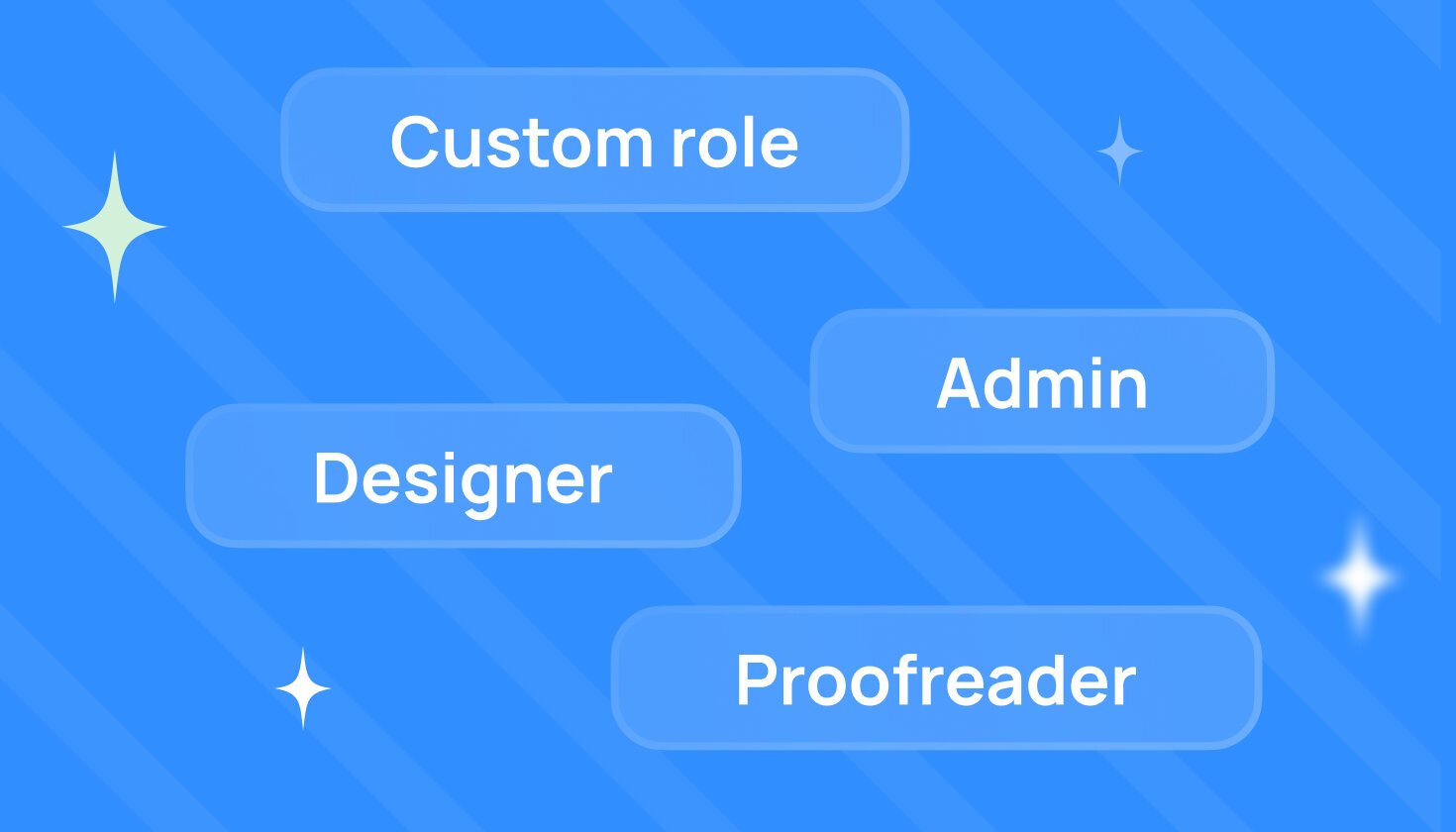 Custom role

Admin

Designer

Proofreader